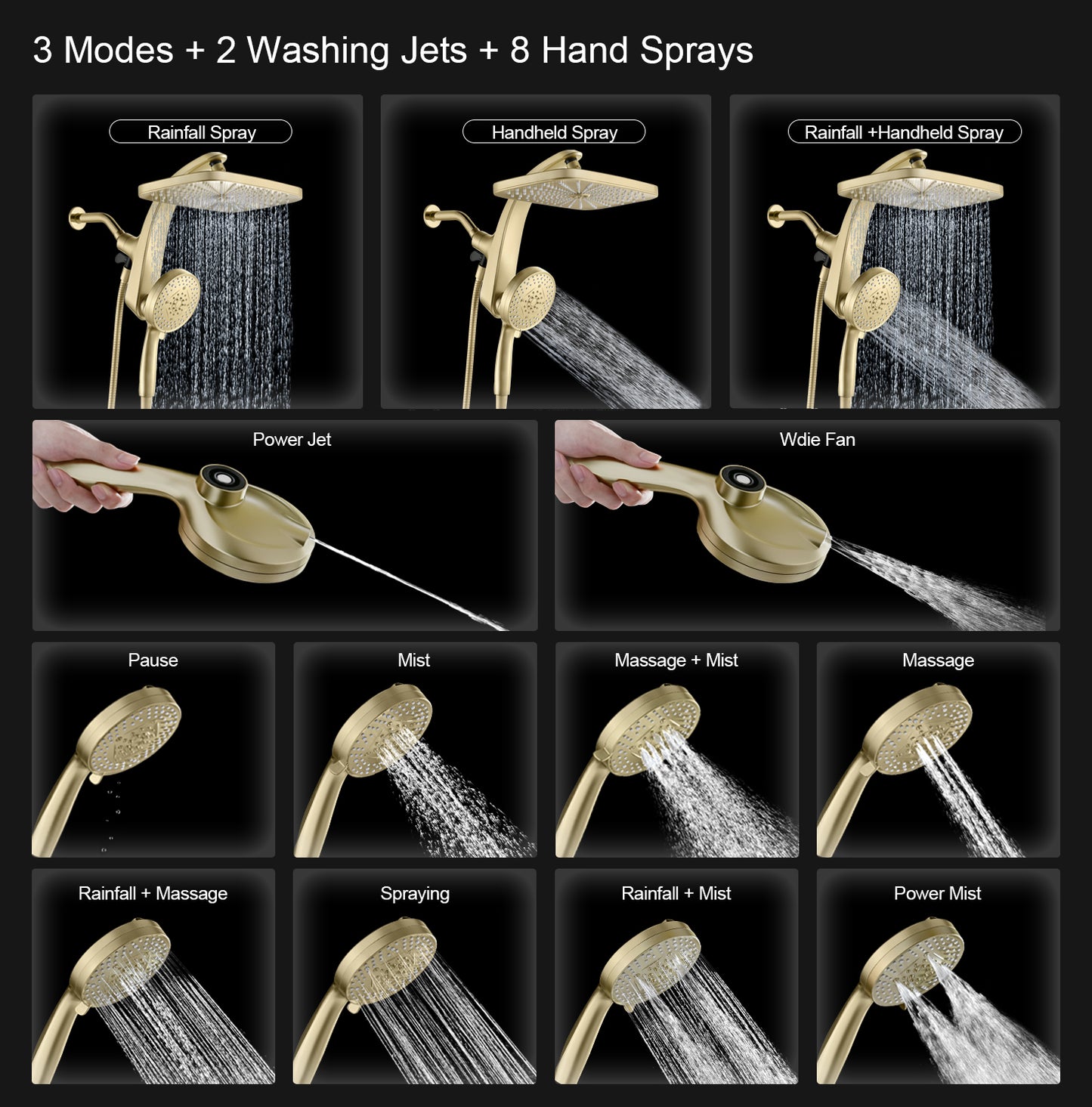 3 Modes + 2 Washing Jets + 8 Hand Sprays

Rainfall Spray

Handheld Spray

Rainfall +Handheld Spray

Power Jet

Wdie Fan

Pause

Mist

Massage + Mist

Massage

Rainfall + Massage

Spraying

Rainfall + Mist

Power Mist