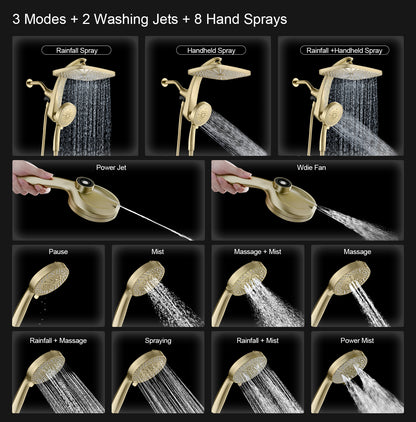 3 Modes + 2 Washing Jets + 8 Hand Sprays

Rainfall Spray

Handheld Spray

Rainfall +Handheld Spray

Power Jet

Wdie Fan

Pause

Mist

Massage + Mist

Massage

Rainfall + Massage

Spraying

Rainfall + Mist

Power Mist