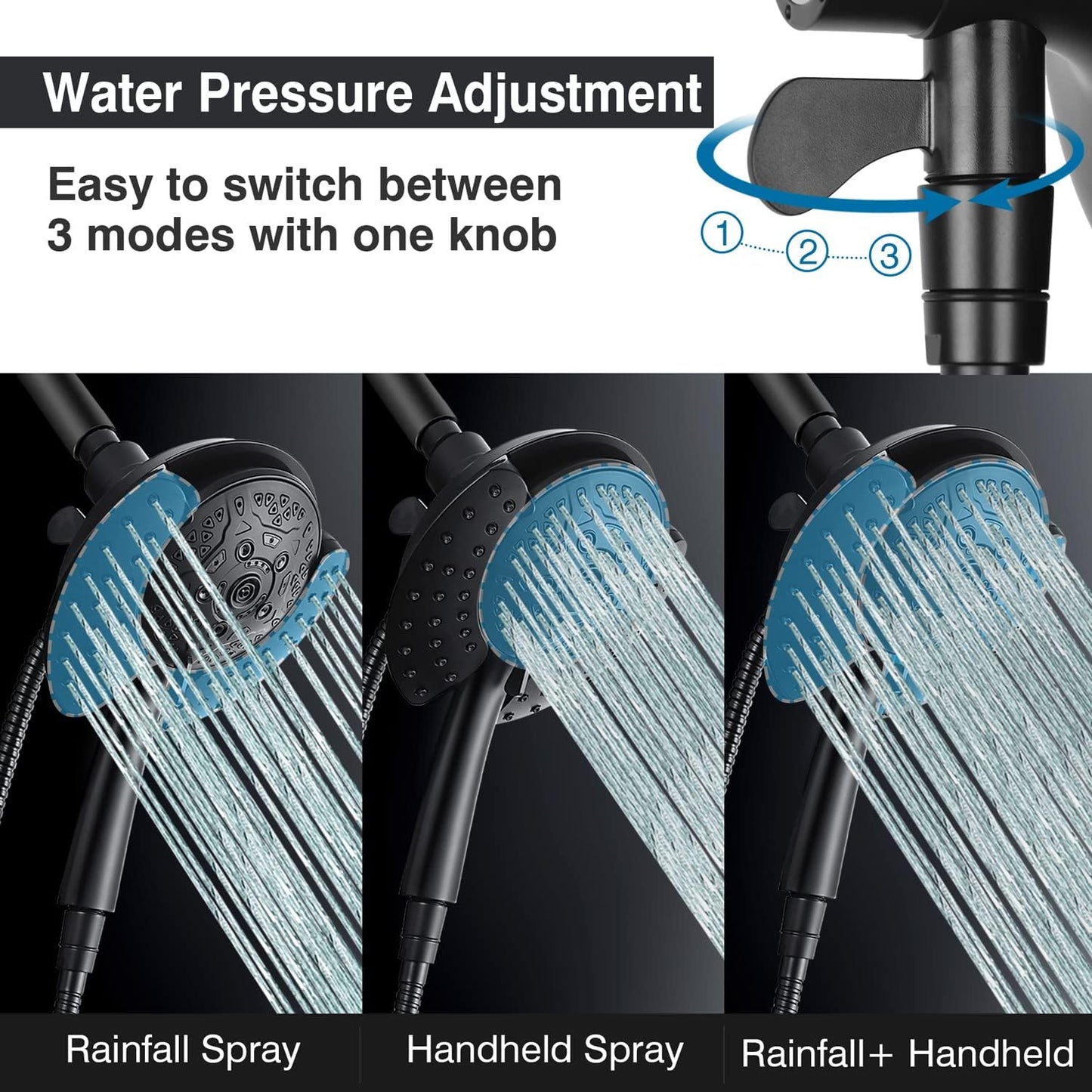 Water Pressure Adjustment

Easy to switch between 3 modes with one knob

1
2
3

Rainfall Spray

Handheld Spray

Rainfall+ Handheld