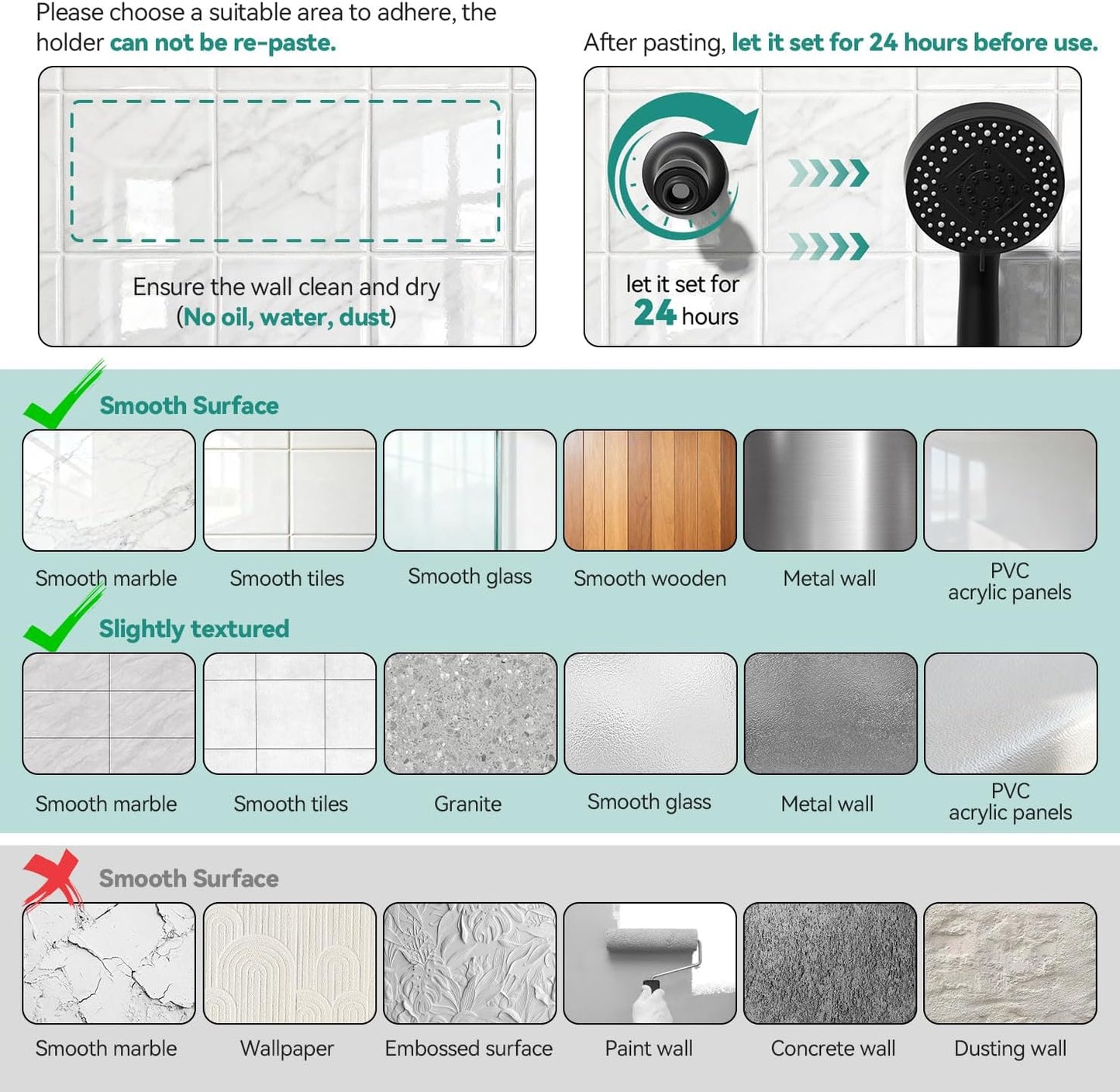 Please choose a suitable area to adhere, the holder can not be re-paste.

Ensure the wall clean and dry
(No oil, water, dust)

After pasting, let it set for 24 hours before use.

let it set for
24 hours

Smooth Surface

Smooth marble

Smooth tiles

Smooth glass

Smooth wooden

Metal wall

PVC acrylic panels

Slightly textured

Smooth marble

Smooth tiles

Granite

Smooth glass

Metal wall

PVC acrylic panels

Smooth Surface

Smooth marble

Wallpaper

Embossed surface

Paint wall

Concrete wall

Dusting wall