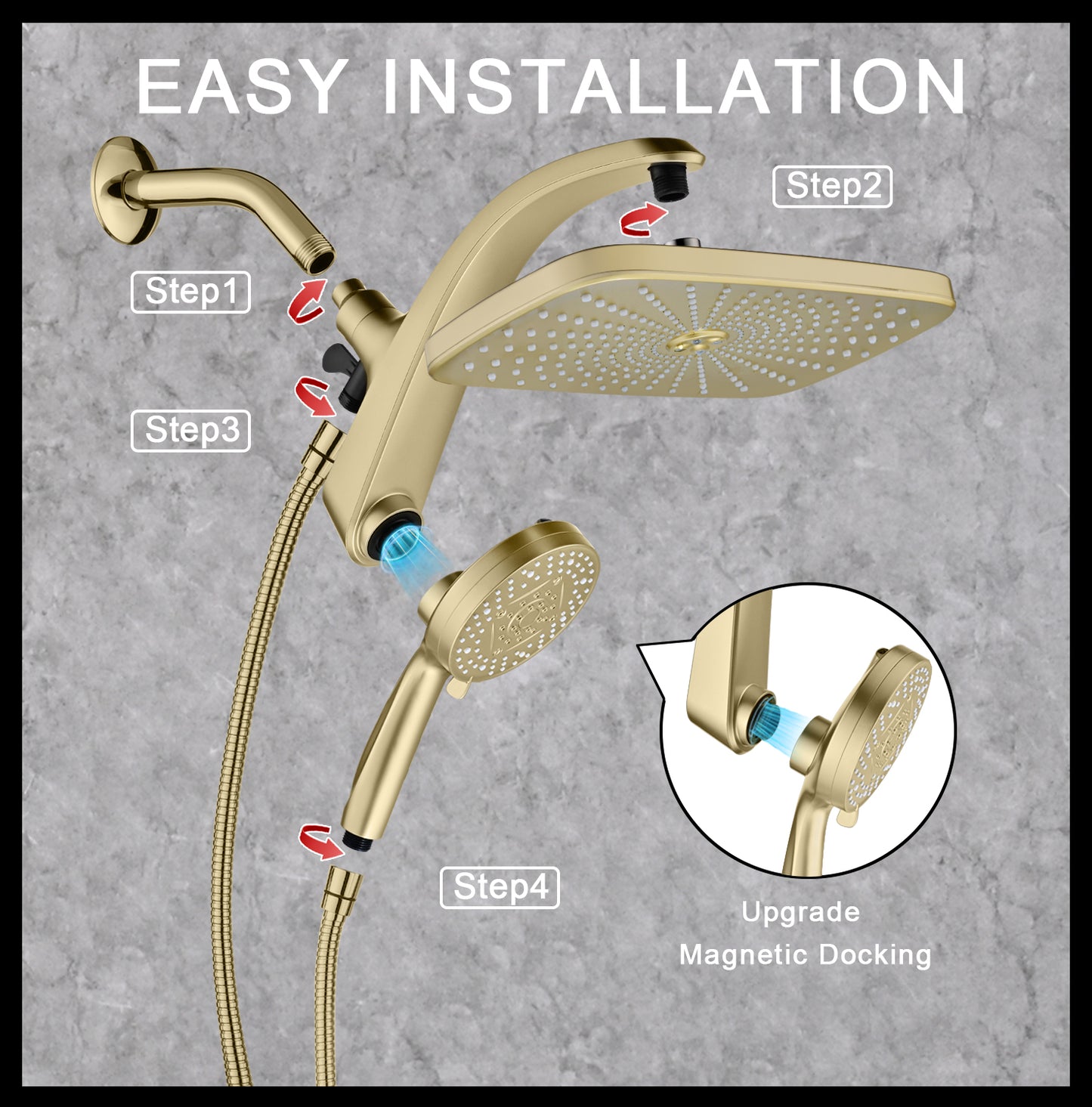 EASY INSTALLATION

Step2

Step1

Step3

Step4

Upgrade
Magnetic Docking