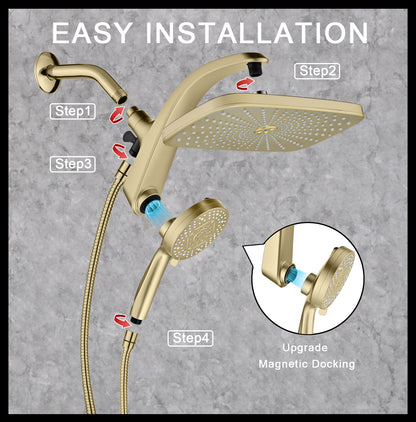 EASY INSTALLATION

Step2

Step1

Step3

Step4

Upgrade
Magnetic Docking